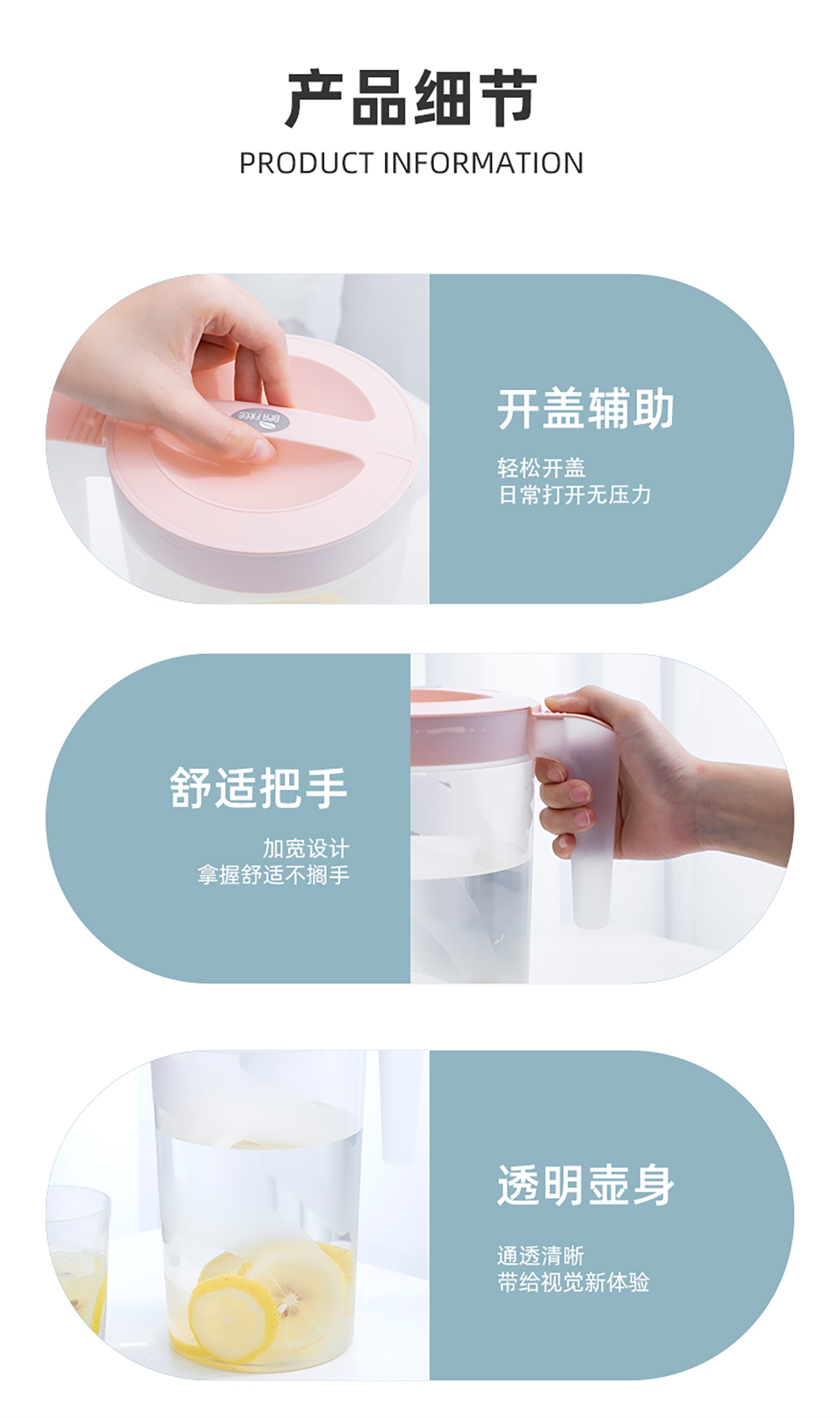 产品细节
PRODUCT INFORMATION

BPA FREE

开盖辅助
轻松开盖
日常打开无压力

舒适把手
加宽设计
拿握舒适不搁手

透明壶身
通透清晰
带给视觉新体验