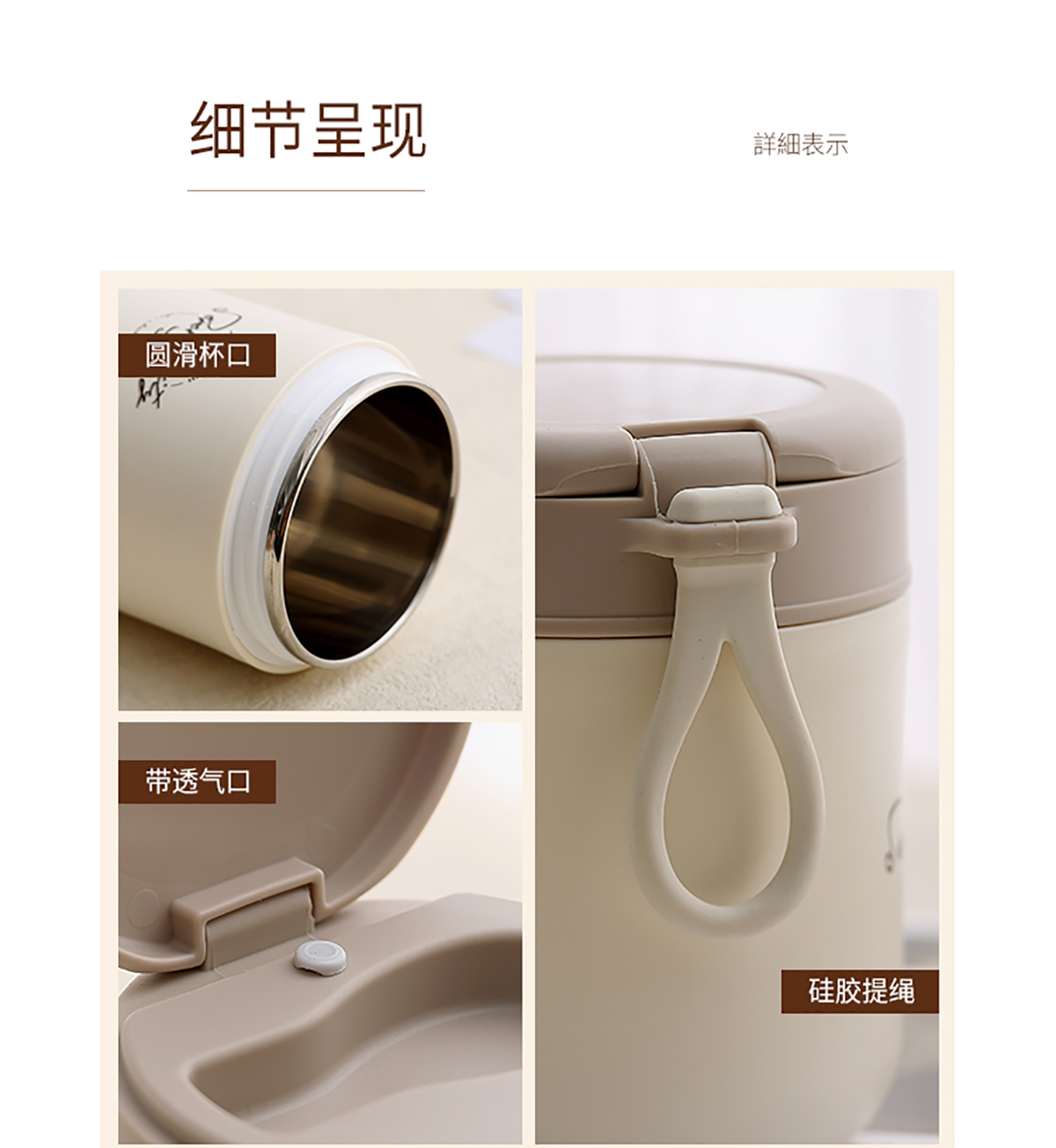 细节呈现

詳細表示

圆滑杯口

带透气口

硅胶提绳